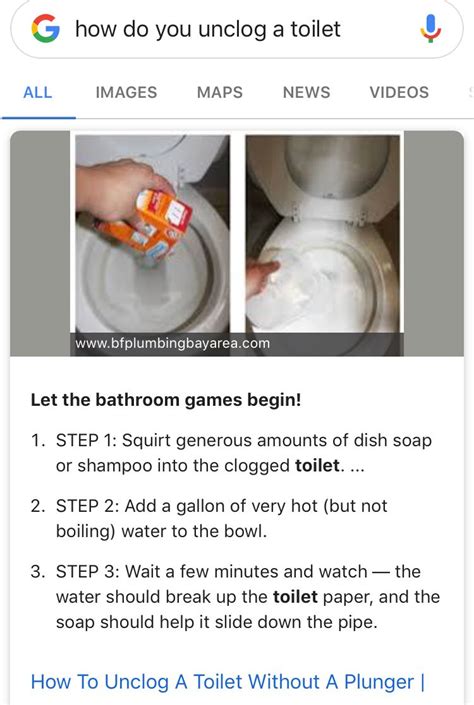 how do you unclog a toilet

ALL IMAGES MAPS NEWS VIDEOS

www.bfplumbingbayarea.com

Let the bathroom games begin!

1. STEP 1: Squirt generous amounts of dish soap or shampoo into the clogged toilet. ...

2. STEP 2: Add a gallon of very hot (but not boiling) water to the bowl.

3. STEP 3: Wait a few minutes and watch — the water should break up the toilet paper, and the soap should help it slide down the pipe.

How To Unclog A Toilet Without A Plunger |