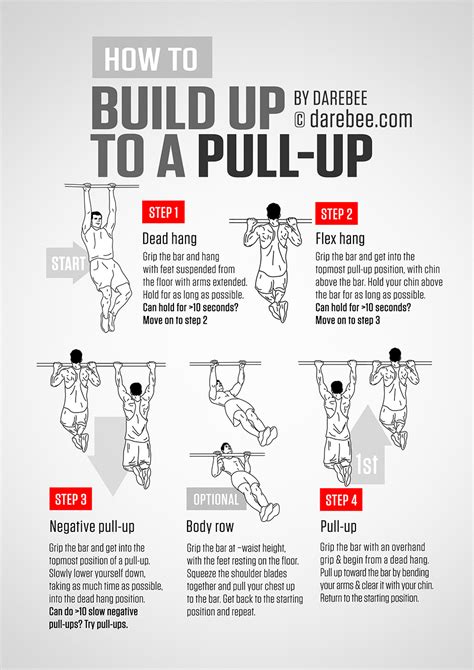 HOW TO

BUILD UP TO A PULL-UP

BY DAREBEE
© darebee.com

START

STEP 1

Dead hang

Grip the bar and hang with feet suspended from the floor with arms extended. Hold for as long as possible.
Can hold for >10 seconds? Move on to step 2

STEP 2

Flex hang

Grip the bar and get into the topmost pull-up position, with chin above the bar. Hold your chin above the bar for as long as possible.
Can hold for >10 seconds? Move on to step 3

STEP 3

Negative pull-up

Grip the bar and get into the topmost position of a pull-up. Slowly lower yourself down, taking as much time as possible, into the dead hang position.
Can do >10 slow negative pull-ups? Try pull-ups.

OPTIONAL

Body row

Grip the bar at ~waist height, with the feet resting on the floor. Squeeze the shoulder blades together and pull your chest up to the bar. Get back to the starting position and repeat.

1st

STEP 4

Pull-up

Grip the bar with an overhand grip & begin from a dead hang. Pull up toward the bar by bending your arms & clear it with your chin. Return to the starting position.